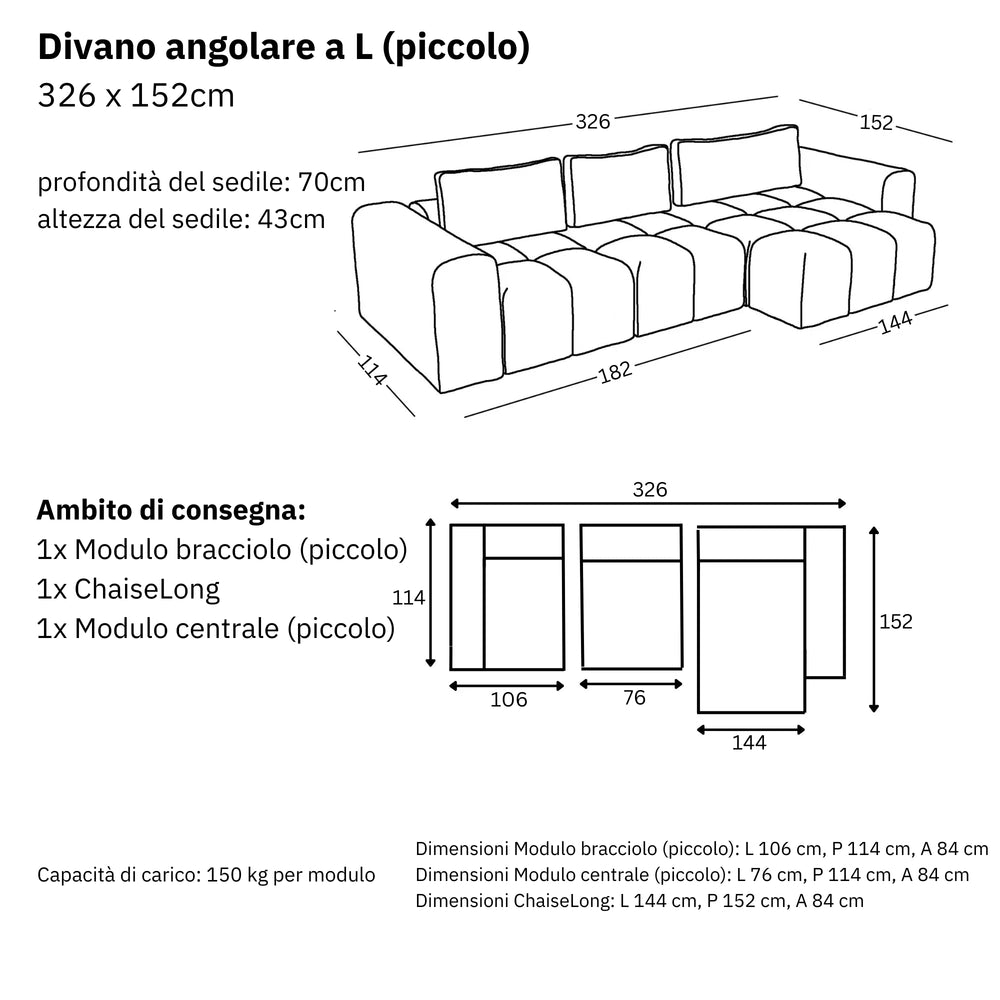 Divano angolare a L (piccolo)
326 x 152cm

profondità del sedile: 70cm
altezza del sedile: 43cm

326
152
114
182
144

Ambito di consegna:
1x Modulo bracciolo (piccolo)
1x ChaiseLong
1x Modulo centrale (piccolo)

326
114
152
106
76
144

Capacità di carico: 150 kg per modulo

Dimensioni Modulo bracciolo (piccolo): L 106 cm, P 114 cm, A 84 cm
Dimensioni Modulo centrale (piccolo): L 76 cm, P 114 cm, A 84 cm
Dimensioni ChaiseLong: L 144 cm, P 152 cm, A 84 cm