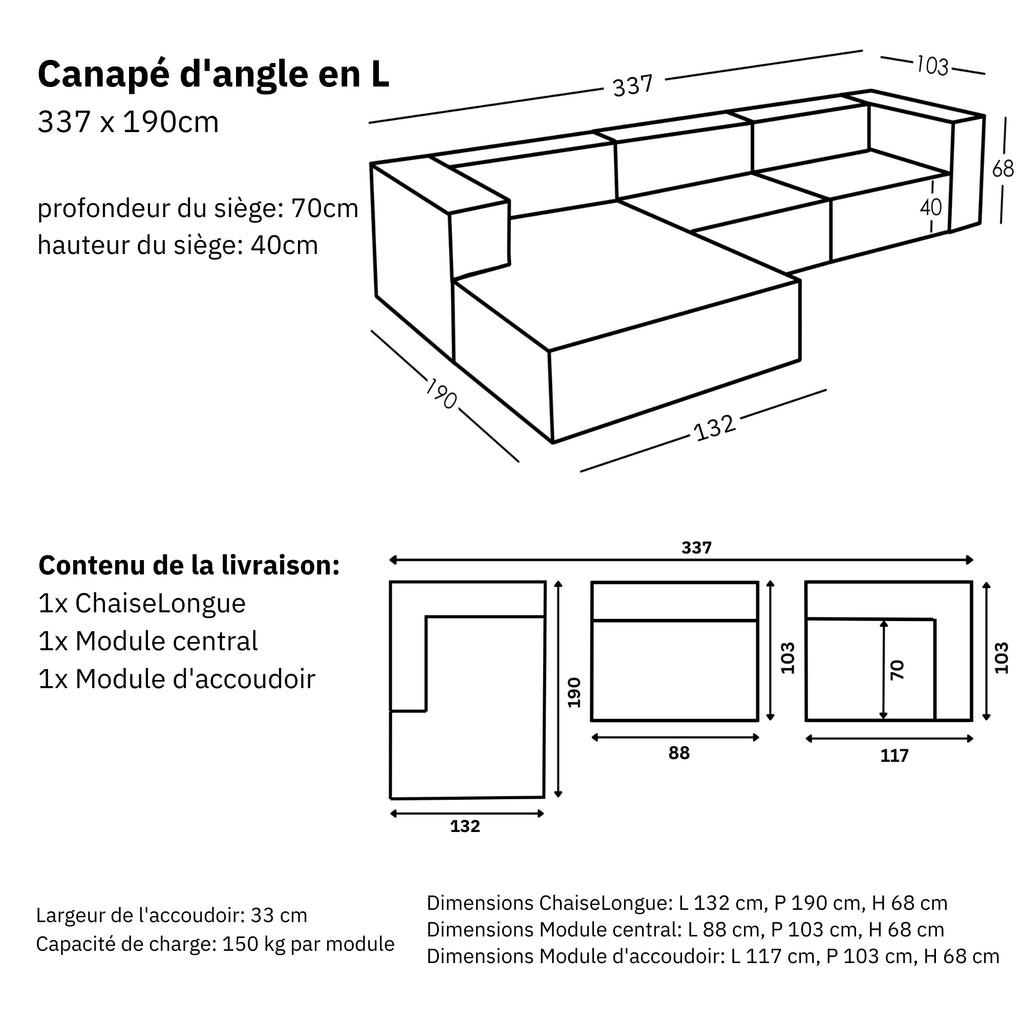 Canapé d'angle en L
337 x 190cm

profondeur du siège: 70cm
hauteur du siège: 40cm

337
103
68
40
190
132

Contenu de la livraison:
1x ChaiseLongue
1x Module central
1x Module d'accoudoir

337
190
132
103
88
70
103
117

Largeur de l'accoudoir: 33 cm
Capacité de charge: 150 kg par module

Dimensions ChaiseLongue: L 132 cm, P 190 cm, H 68 cm
Dimensions Module central: L 88 cm, P 103 cm, H 68 cm
Dimensions Module d'accoudoir: L 117 cm, P 103 cm, H 68 cm