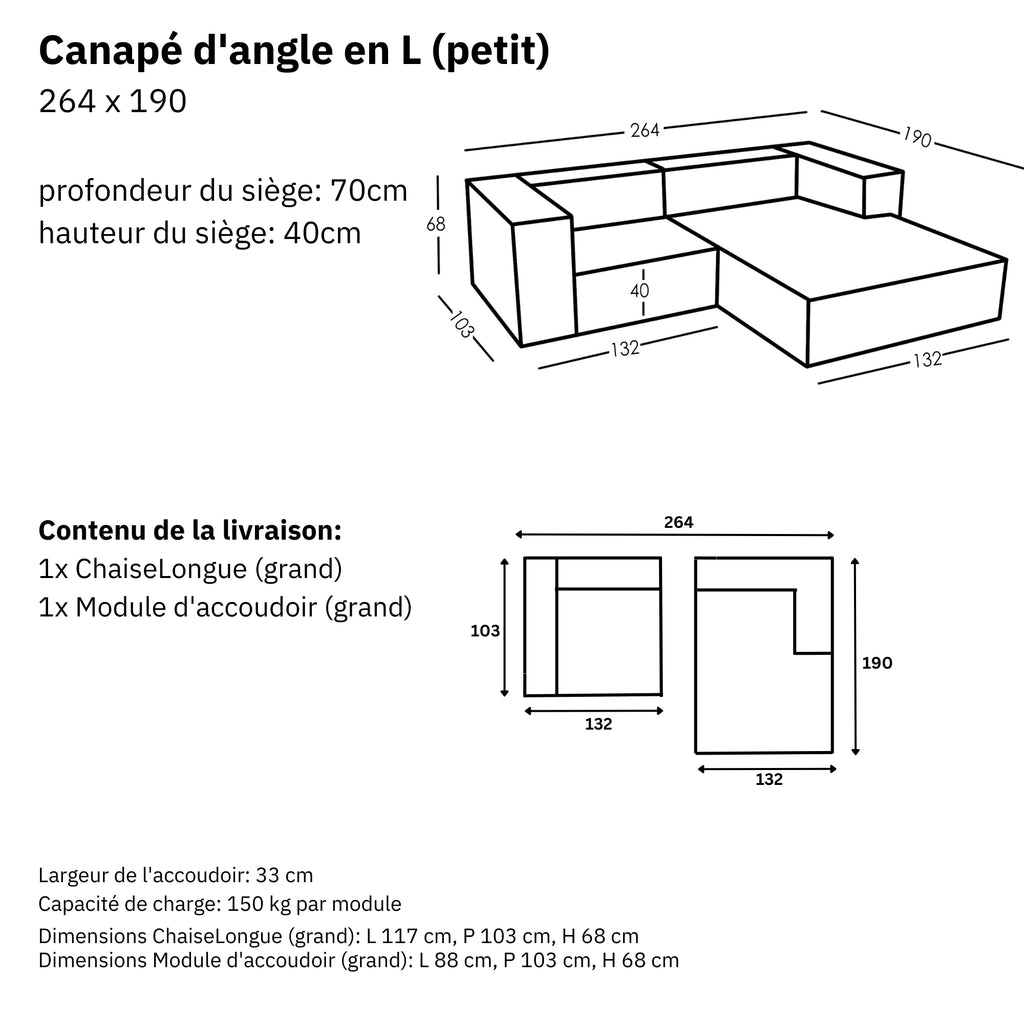 Canapé d'angle en L (petit)
264 x 190

profondeur du siège: 70cm
hauteur du siège: 40cm

264
190
68
40
103
132
132

Contenu de la livraison:
1x ChaiseLongue (grand)
1x Module d'accoudoir (grand)

264
103
132
190
132

Largeur de l'accoudoir: 33 cm
Capacité de charge: 150 kg par module
Dimensions ChaiseLongue (grand): L 117 cm, P 103 cm, H 68 cm
Dimensions Module d'accoudoir (grand): L 88 cm, P 103 cm, H 68 cm