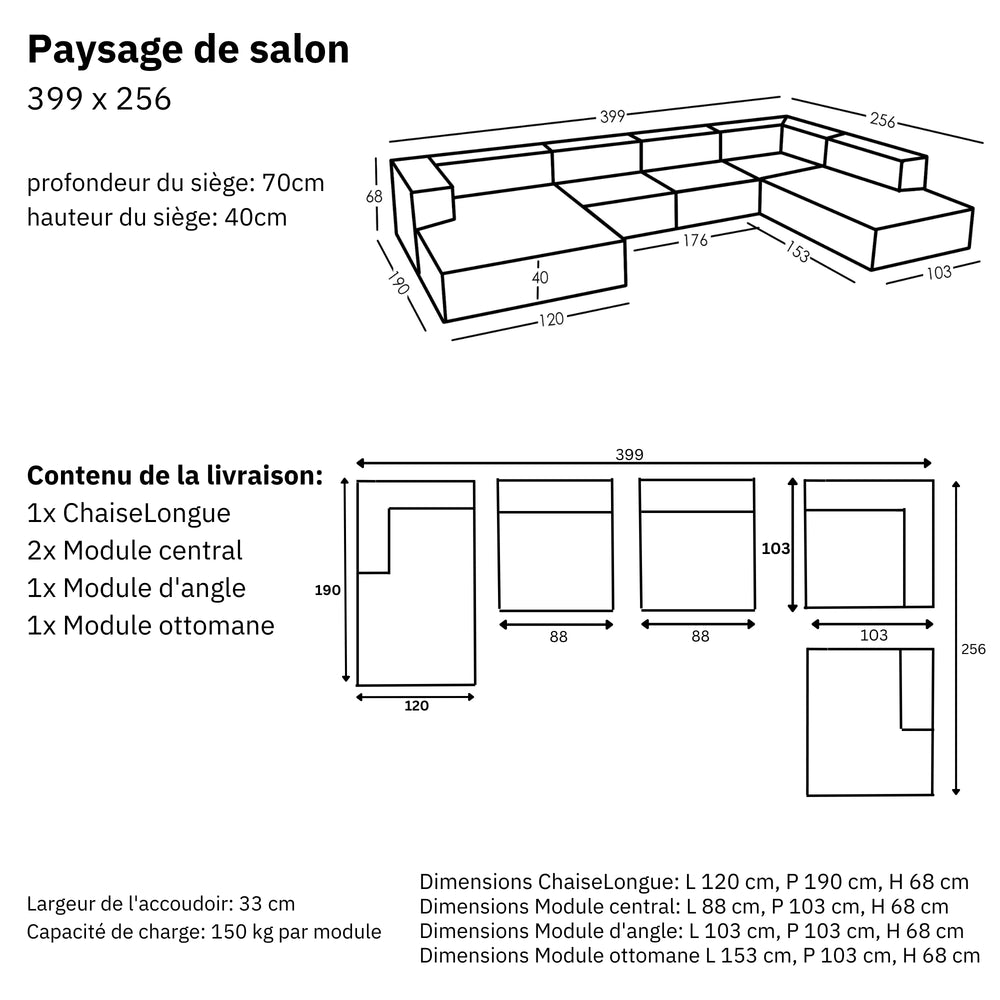 Paysage de salon
399 x 256

profondeur du siège: 70cm
hauteur du siège: 40cm

399
256
68
190
40
120
176
153
103

Contenu de la livraison:
1x ChaiseLongue
2x Module central
1x Module d'angle
1x Module ottomane

399
190
120
88
88
103
103
256

Largeur de l'accoudoir: 33 cm
Capacité de charge: 150 kg par module

Dimensions ChaiseLongue: L 120 cm, P 190 cm, H 68 cm
Dimensions Module central: L 88 cm, P 103 cm, H 68 cm
Dimensions Module d'angle: L 103 cm, P 103 cm, H 68 cm
Dimensions Module ottomane L 153 cm, P 103 cm, H 68 cm