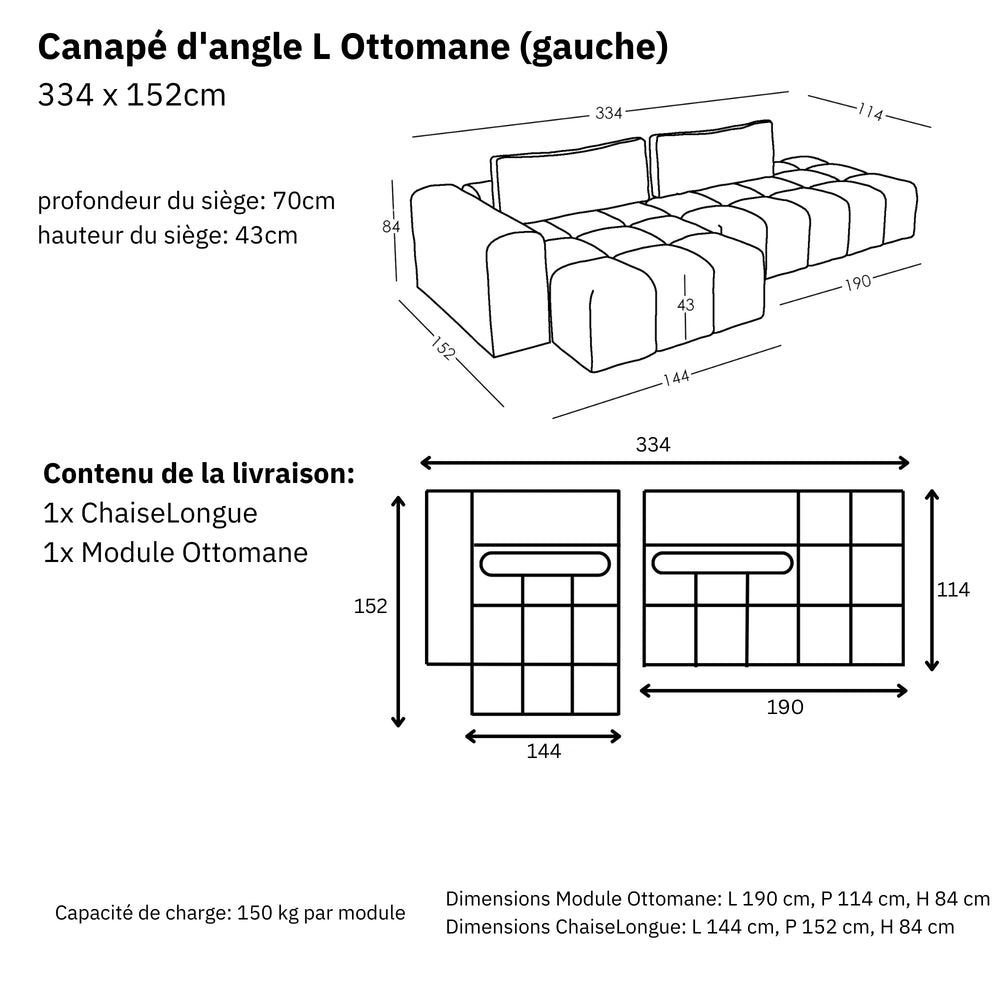 Canapé d'angle L Ottomane (gauche)
334 x 152cm

profondeur du siège: 70cm
hauteur du siège: 43cm

334
114
84
43
190
152
144

Contenu de la livraison:
1x ChaiseLongue
1x Module Ottomane

334
152
114
190
144

Capacité de charge: 150 kg par module

Dimensions Module Ottomane: L 190 cm, P 114 cm, H 84 cm
Dimensions ChaiseLongue: L 144 cm, P 152 cm, H 84 cm