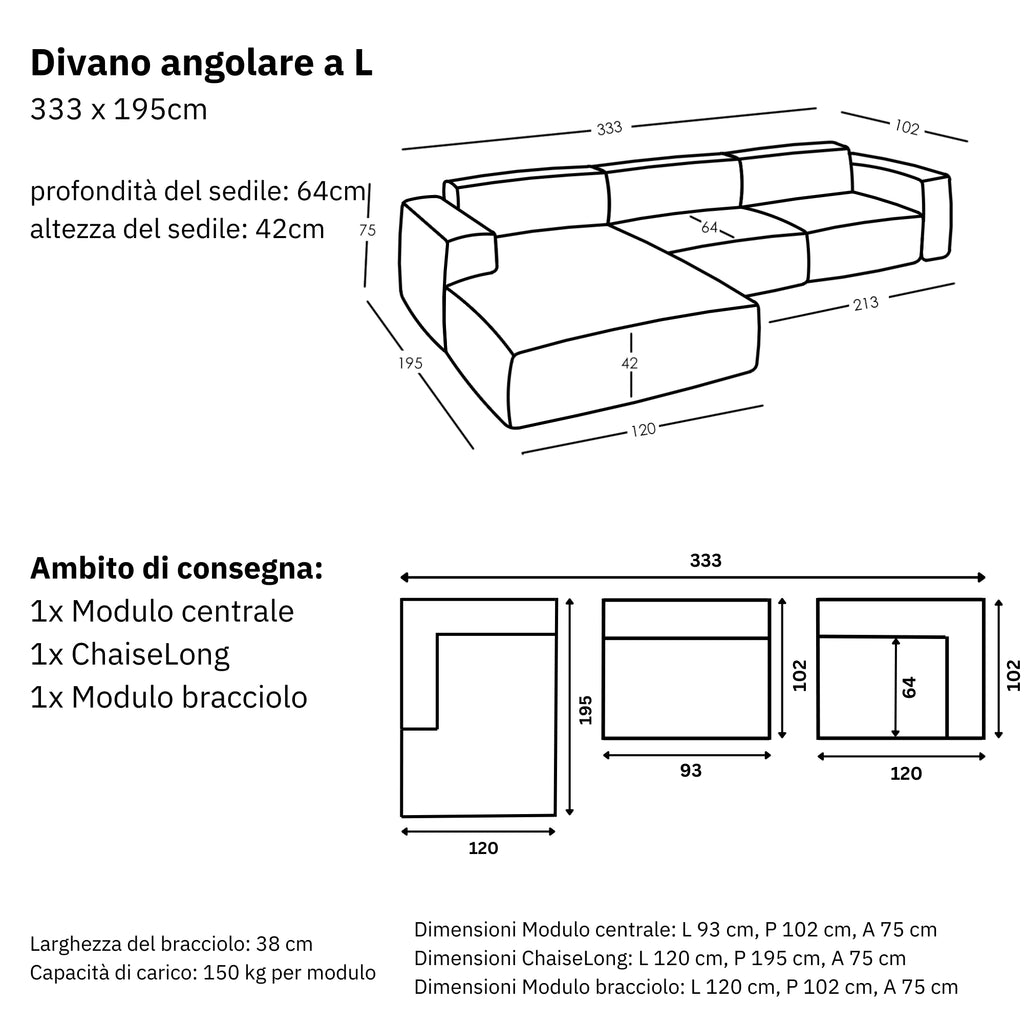 Divano angolare a L
333 x 195cm

profondità del sedile: 64cm
altezza del sedile: 42cm

333
102
75
64
213
195
42
120

Ambito di consegna:
1x Modulo centrale
1x ChaiseLong
1x Modulo bracciolo

333
195
120
102
93
64
102
120

Larghezza del bracciolo: 38 cm
Capacità di carico: 150 kg per modulo

Dimensioni Modulo centrale: L 93 cm, P 102 cm, A 75 cm
Dimensioni ChaiseLong: L 120 cm, P 195 cm, A 75 cm
Dimensioni Modulo bracciolo: L 120 cm, P 102 cm, A 75 cm